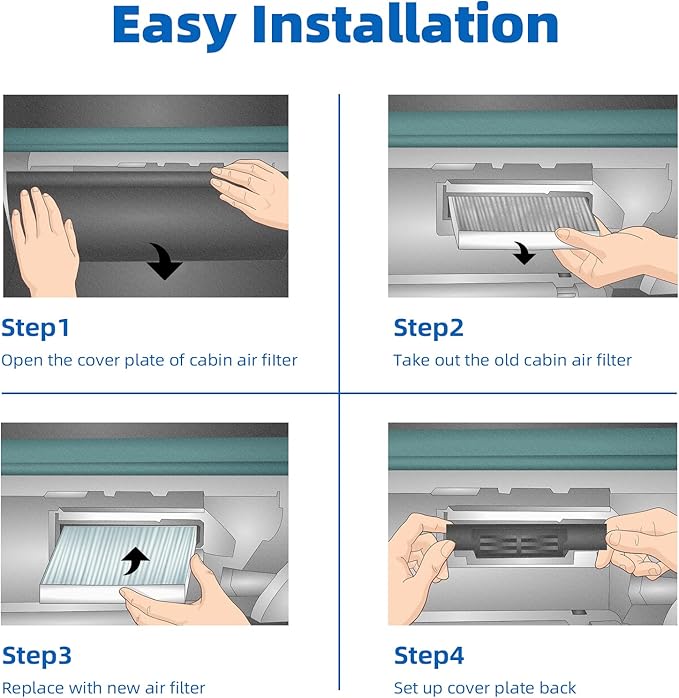 Easy Installation

Step1
Open the cover plate of cabin air filter

Step2
Take out the old cabin air filter

Step3
Replace with new air filter

Step4
Set up cover plate back