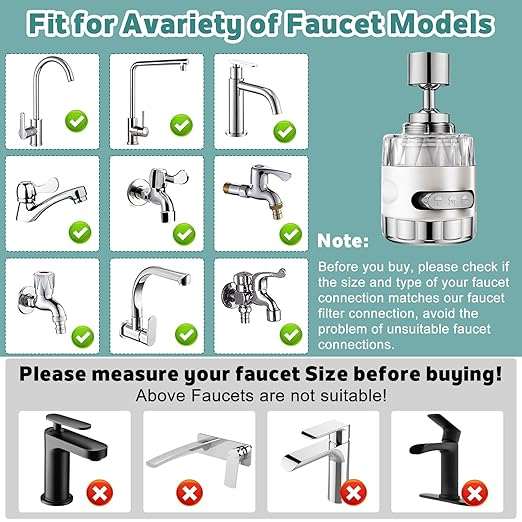 Fit for Avariety of Faucet Models

Note:

Before you buy, please check if the size and type of your faucet connection matches our faucet filter connection, avoid the problem of unsuitable faucet connections.

Please measure your faucet Size before buying!

Above Faucets are not suitable!