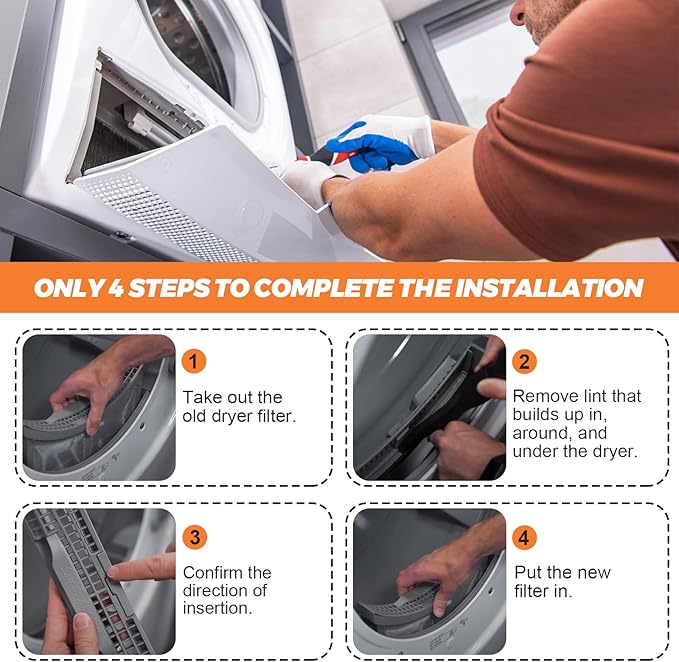 ONLY 4 STEPS TO COMPLETE THE INSTALLATION

1
Take out the old dryer filter.

2
Remove lint that builds up in, around, and under the dryer.

3
Confirm the direction of insertion.

4
Put the new filter in.