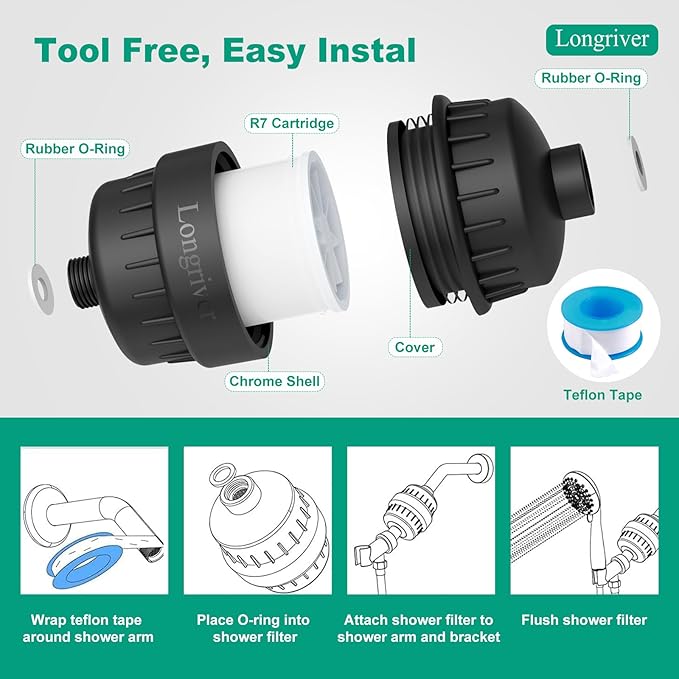 Tool Free, Easy Instal

Longriver

Rubber O-Ring

R7 Cartridge

Rubber O-Ring

Longriver

Cover

Chrome Shell

Teflon Tape

Wrap teflon tape around shower arm

Place O-ring into shower filter

Attach shower filter to shower arm and bracket

Flush shower filter