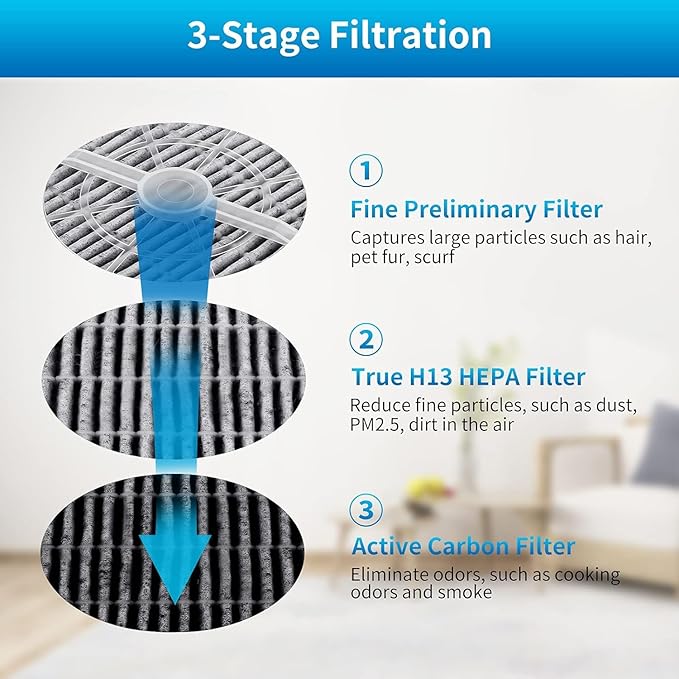 3-Stage Filtration

1

Fine Preliminary Filter

Captures large particles such as hair, pet fur, scurf

2

True H13 HEPA Filter

Reduce fine particles, such as dust, PM2.5, dirt in the air

3

Active Carbon Filter

Eliminate odors, such as cooking odors and smoke