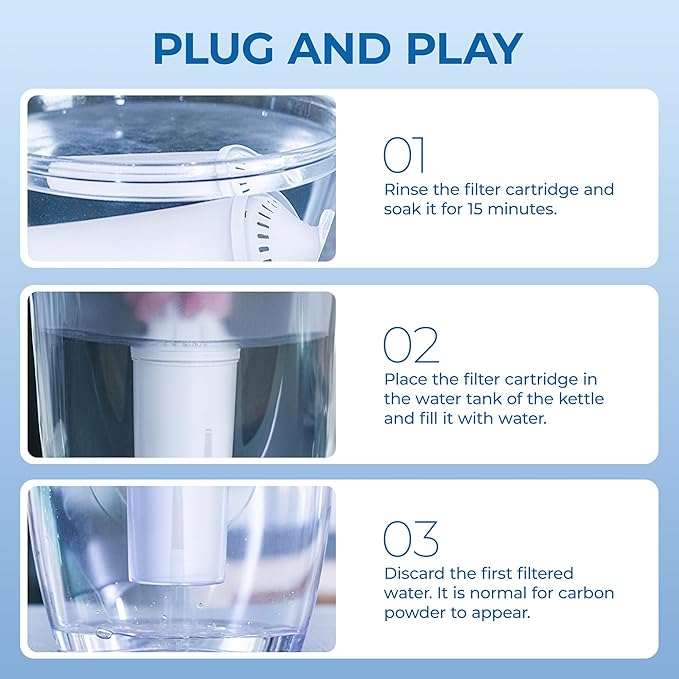 PLUG AND PLAY

01
Rinse the filter cartridge and soak it for 15 minutes.

02
Place the filter cartridge in the water tank of the kettle and fill it with water.

03
Discard the first filtered water. It is normal for carbon powder to appear.