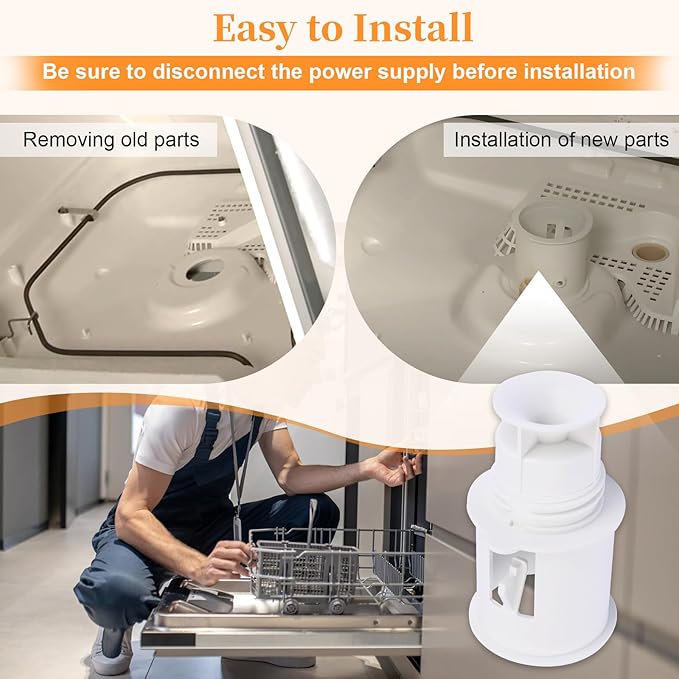 Easy to Install

Be sure to disconnect the power supply before installation

Removing old parts

Installation of new parts