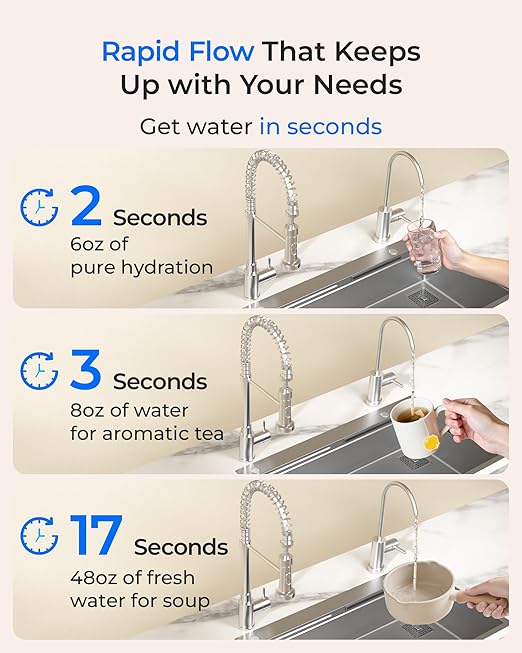 Rapid Flow That Keeps Up with Your Needs

Get water in seconds

2 Seconds
6oz of pure hydration

3 Seconds
8oz of water for aromatic tea

17 Seconds
48oz of fresh water for soup