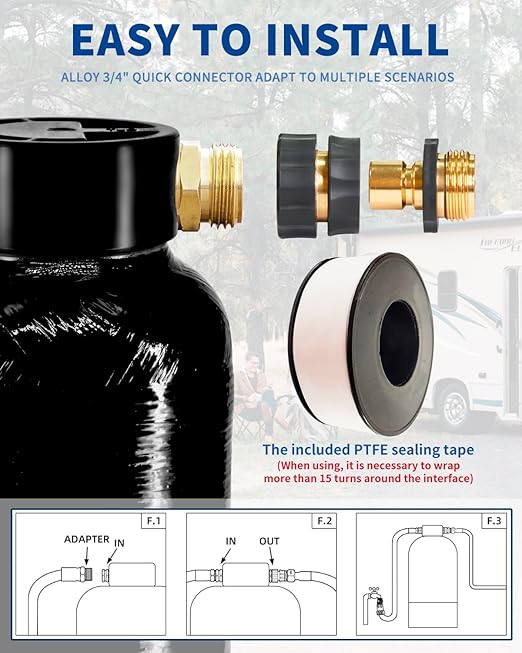 EASY TO INSTALL

ALLOY 3/4" QUICK CONNECTOR ADAPT TO MULTIPLE SCENARIOS

The included PTFE sealing tape
(When using, it is necessary to wrap more than 15 turns around the interface)

F.1
ADAPTER
IN

F.2
IN
OUT

F.3