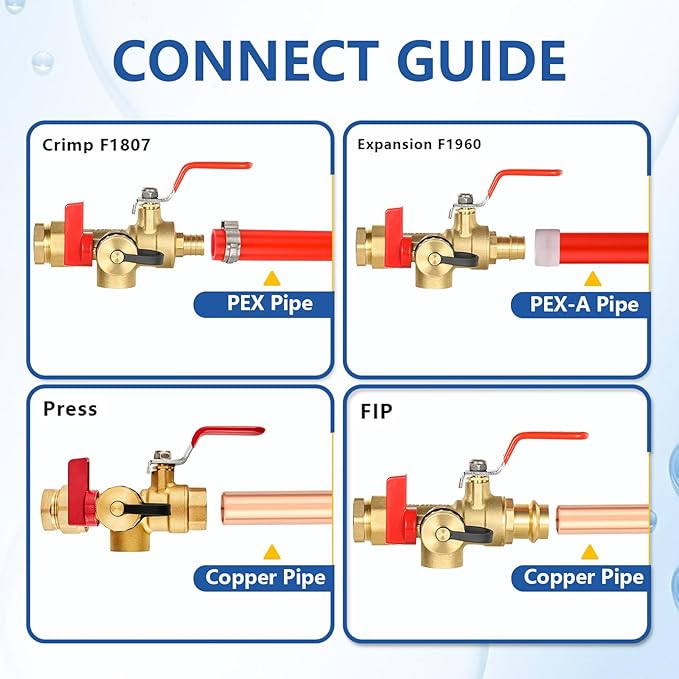 CONNECT GUIDE

Crimp F1807

PEX Pipe

Expansion F1960

PEX-A Pipe

Press

Copper Pipe

FIP

Copper Pipe