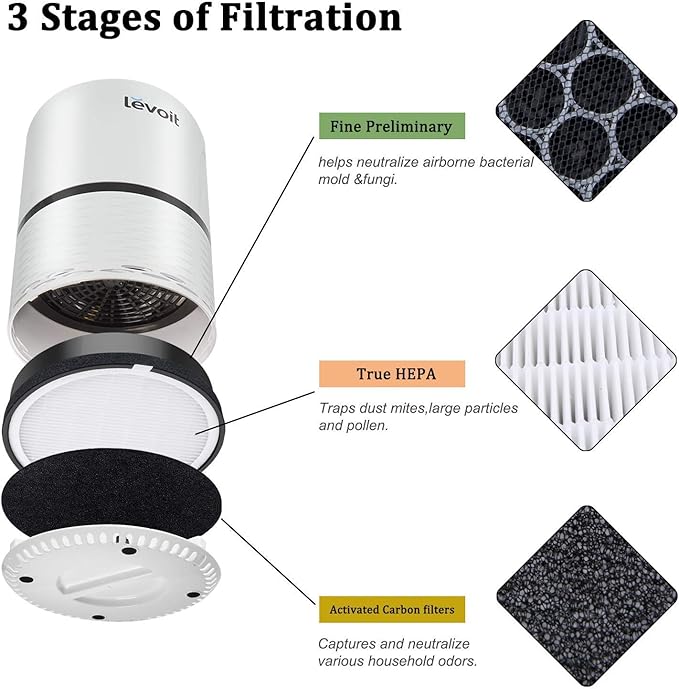 3 Stages of Filtration

levoit

Fine Preliminary

helps neutralize airborne bacterial mold &fungi.

True HEPA

Traps dust mites,large particles and pollen.

Activated Carbon filters

Captures and neutralize various household odors.