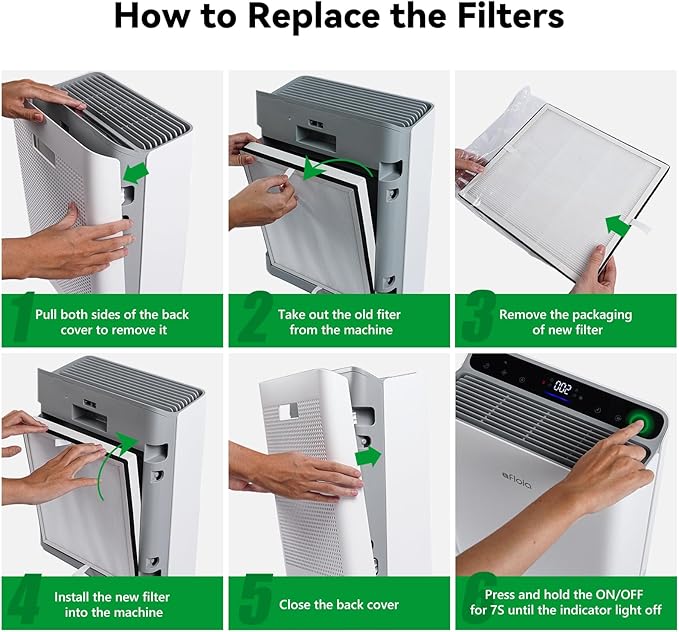 How to Replace the Filters

1 Pull both sides of the back cover to remove it

2 Take out the old fiter from the machine

3 Remove the packaging of new filter

4 Install the new filter into the machine

5 Close the back cover

002

afloia

6 Press and hold the ON/OFF for 7S until the indicator light off