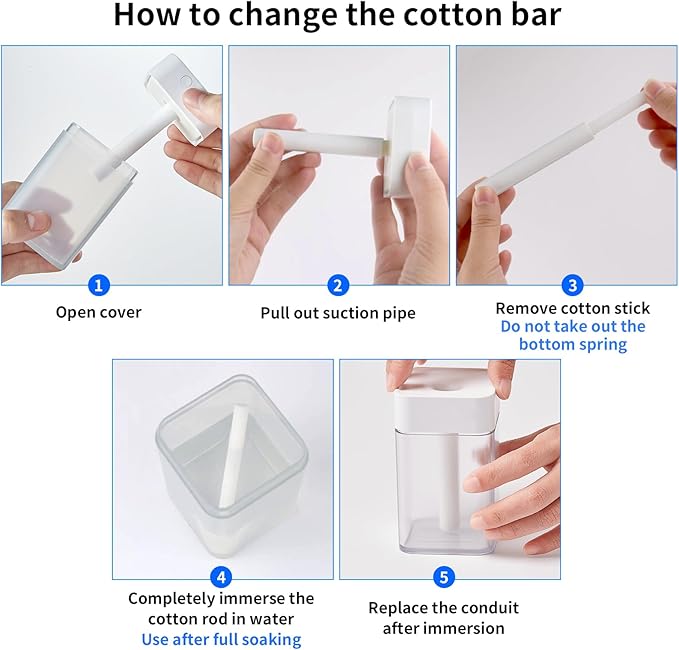 How to change the cotton bar

1

Open cover

2

Pull out suction pipe

3

Remove cotton stick
Do not take out the bottom spring

4

Completely immerse the cotton rod in water
Use after full soaking

5

Replace the conduit after immersion