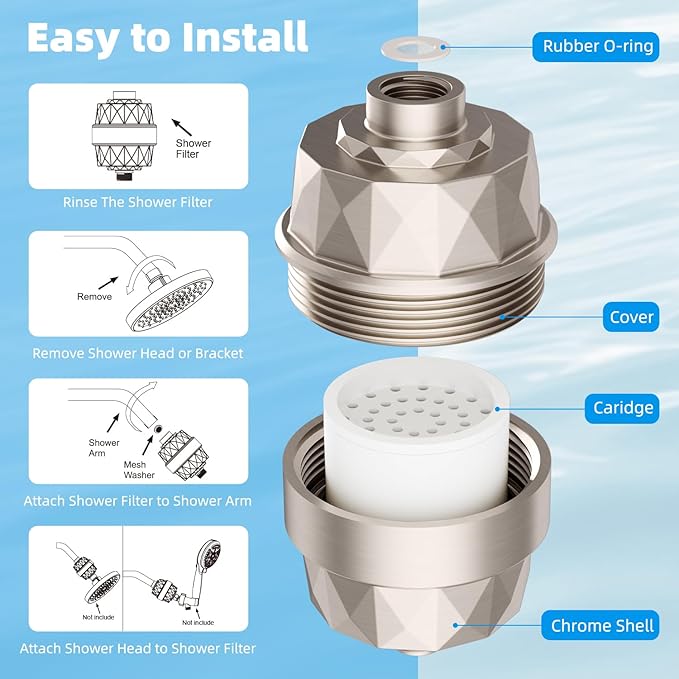 Easy to Install

Shower Filter

Rinse The Shower Filter

Remove

Remove Shower Head or Bracket

Shower Arm

Mesh Washer

Attach Shower Filter to Shower Arm

Not include

Not include

Attach Shower Head to Shower Filter

Rubber O-ring

Cover

Caridge

Chrome Shell