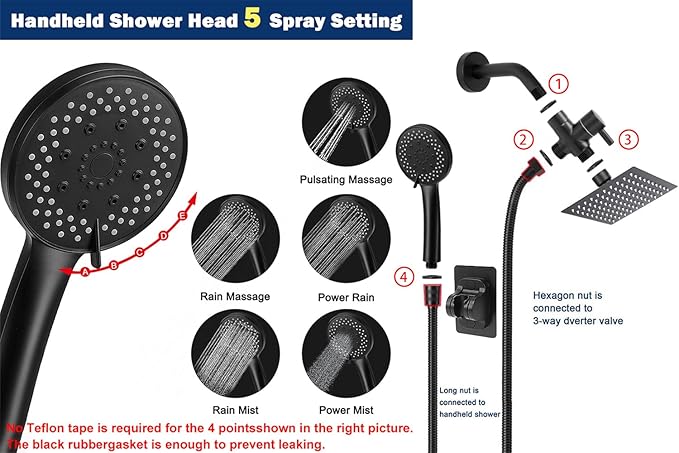 Handheld Shower Head 5 Spray Setting

A B C D E

Pulsating Massage

Rain Massage

Power Rain

Rain Mist

Power Mist

①

②

③

④

Hexagon nut is connected to 3-way dverter valve

Long nut is connected to handheld shower

No Teflon tape is required for the 4 pointsshown in the right picture. The black rubbergasket is enough to prevent leaking.