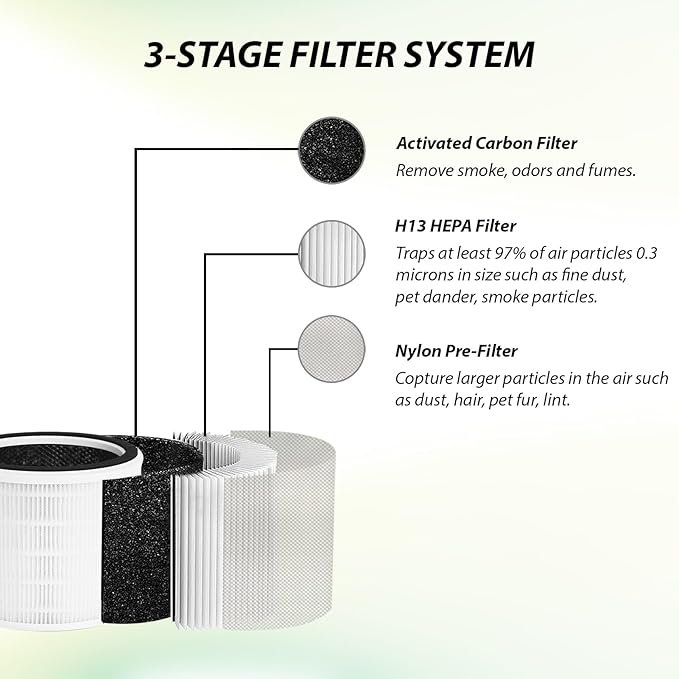 3-STAGE FILTER SYSTEM

Activated Carbon Filter
Remove smoke, odors and fumes.

H13 HEPA Filter
Traps at least 97% of air particles 0.3 microns in size such as fine dust, pet dander, smoke particles.

Nylon Pre-Filter
Copture larger particles in the air such as dust, hair, pet fur, lint.