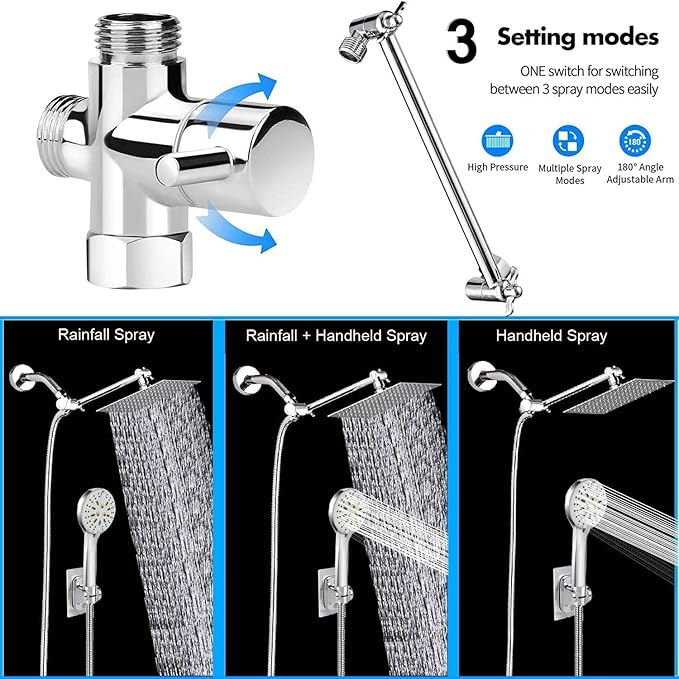 3 Setting modes

ONE switch for switching between 3 spray modes easily

High Pressure

Multiple Spray Modes

180°

180° Angle Adjustable Arm

Rainfall Spray

Rainfall + Handheld Spray

Handheld Spray