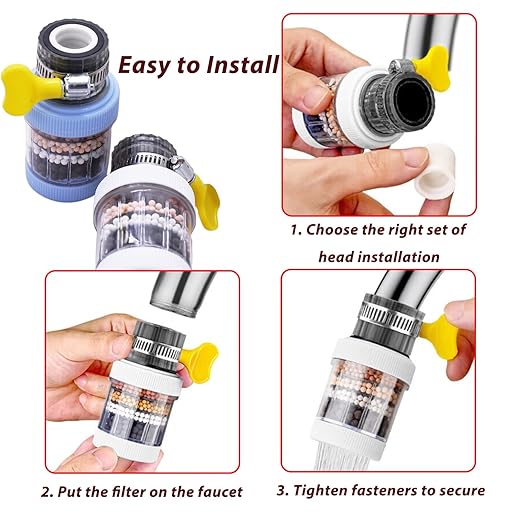 Easy to Install

1. Choose the right set of head installation

2. Put the filter on the faucet

3. Tighten fasteners to secure