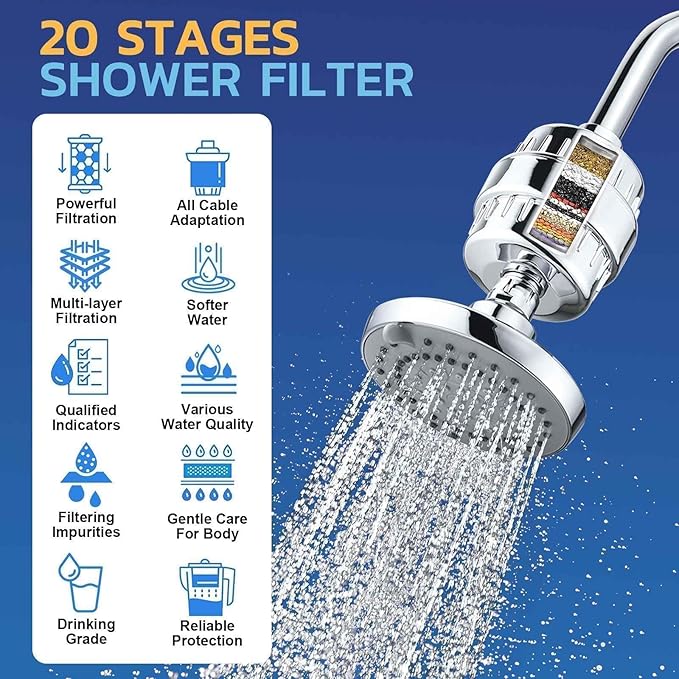 20 STAGES
SHOWER FILTER

Powerful Filtration

All Cable Adaptation

Multi-layer Filtration

Softer Water

Qualified Indicators

Various Water Quality

Filtering Impurities

Gentle Care For Body

Drinking Grade

Reliable Protection