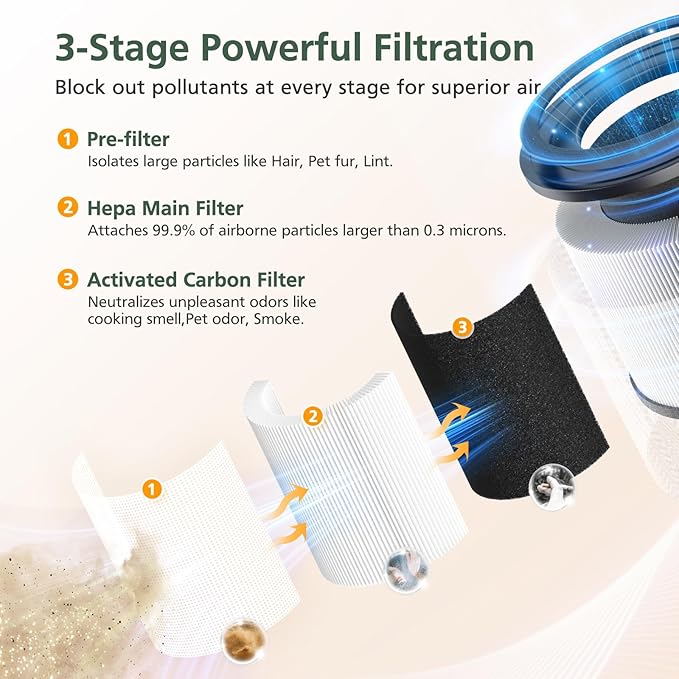 3-Stage Powerful Filtration

Block out pollutants at every stage for superior air

1 Pre-filter
Isolates large particles like Hair, Pet fur, Lint.

2 Hepa Main Filter
Attaches 99.9% of airborne particles larger than 0.3 microns.

3 Activated Carbon Filter
Neutralizes unpleasant odors like cooking smell,Pet odor, Smoke.

3

2

1