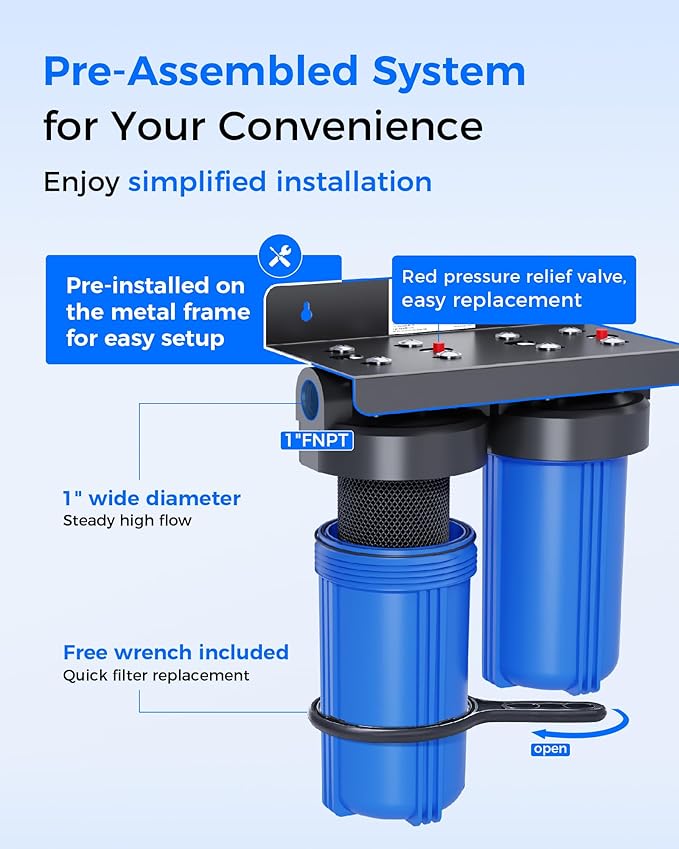 Pre-Assembled System
for Your Convenience

Enjoy simplified installation

Pre-installed on the metal frame for easy setup

Red pressure relief valve, easy replacement

1"FNPT

1" wide diameter
Steady high flow

Free wrench included
Quick filter replacement

open