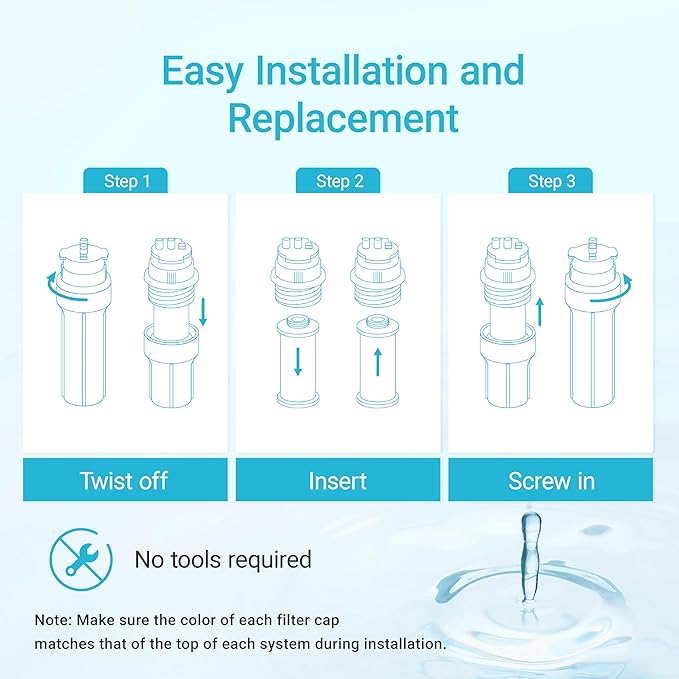 Easy Installation and Replacement

Step 1

Twist off

Step 2

Insert

Step 3

Screw in

No tools required

Note: Make sure the color of each filter cap matches that of the top of each system during installation.