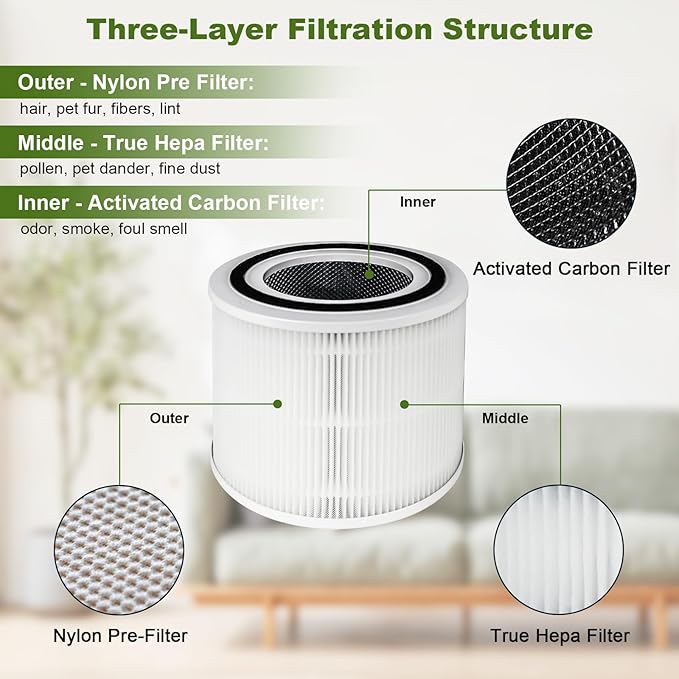 Three-Layer Filtration Structure

Outer - Nylon Pre Filter:
hair, pet fur, fibers, lint

Middle - True Hepa Filter:
pollen, pet dander, fine dust

Inner - Activated Carbon Filter:
odor, smoke, foul smell

Inner

Activated Carbon Filter

Outer

Middle

Nylon Pre-Filter

True Hepa Filter