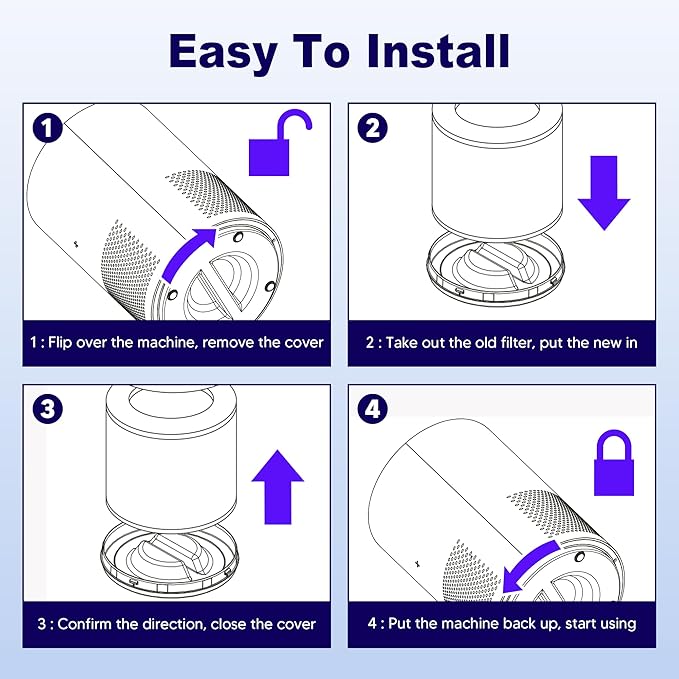 Easy To Install

1

1 : Flip over the machine, remove the cover

2

2 : Take out the old filter, put the new in

3

3 : Confirm the direction, close the cover

4

4 : Put the machine back up, start using