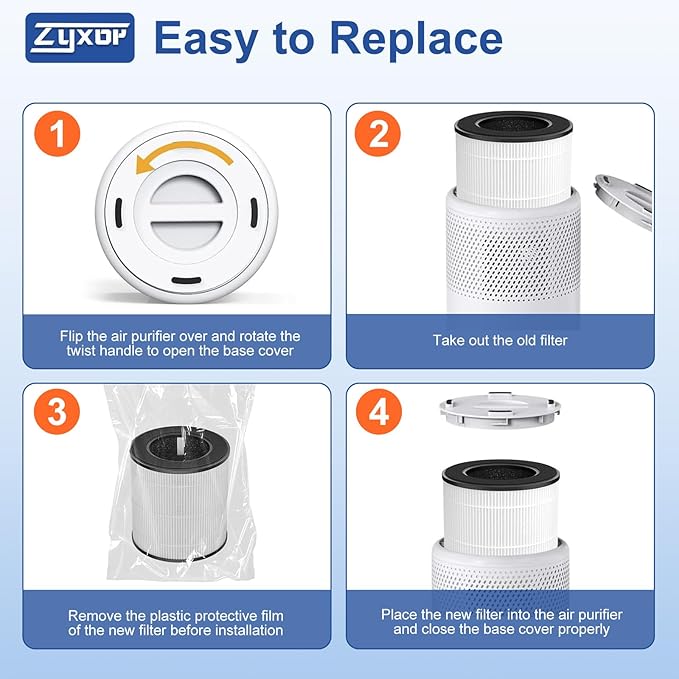 Zyxop Easy to Replace

1

Flip the air purifier over and rotate the twist handle to open the base cover

2

Take out the old filter

3

Remove the plastic protective film of the new filter before installation

4

Place the new filter into the air purifier and close the base cover properly