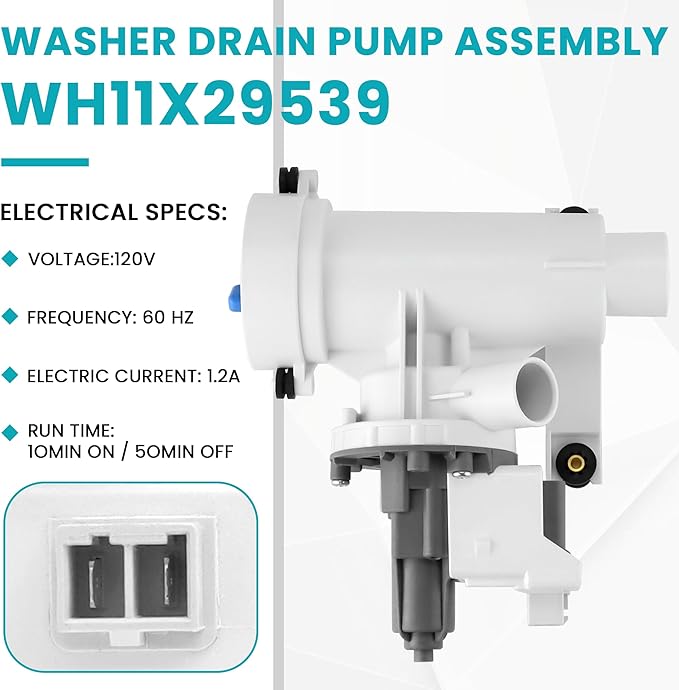 WASHER DRAIN PUMP ASSEMBLY
WH11X29539

ELECTRICAL SPECS:

VOLTAGE:120V

FREQUENCY: 60 HZ

ELECTRIC CURRENT: 1.2A

RUN TIME: 10MIN ON / 50MIN OFF