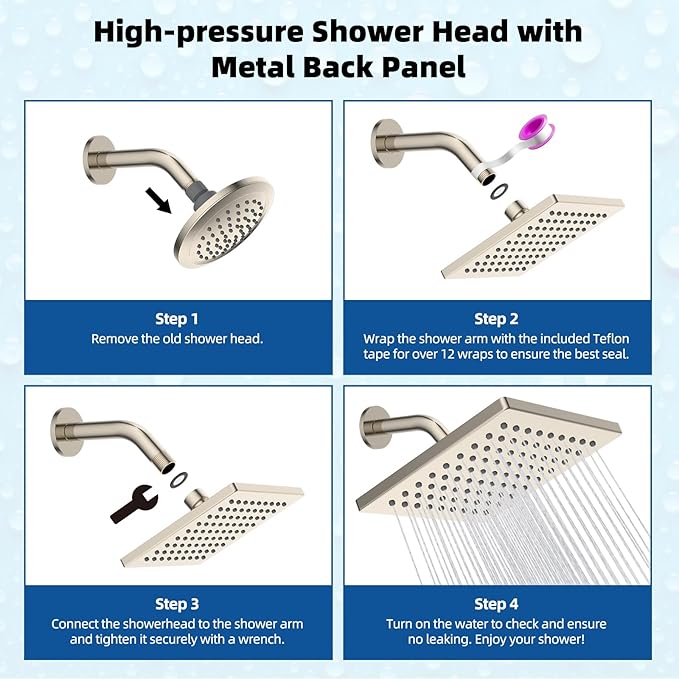 High-pressure Shower Head with Metal Back Panel

Step 1
Remove the old shower head.

Step 2
Wrap the shower arm with the included Teflon tape for over 12 wraps to ensure the best seal.

Step 3
Connect the showerhead to the shower arm and tighten it securely with a wrench.

Step 4
Turn on the water to check and ensure no leaking. Enjoy your shower!