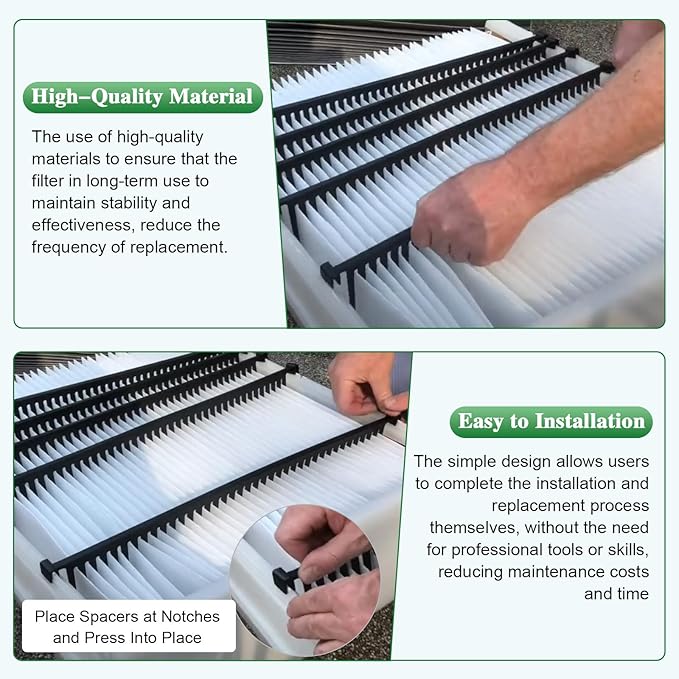 High–Quality Material

The use of high-quality materials to ensure that the filter in long-term use to maintain stability and effectiveness, reduce the frequency of replacement.

Easy to Installation

The simple design allows users to complete the installation and replacement process themselves, without the need for professional tools or skills, reducing maintenance costs and time

Place Spacers at Notches and Press Into Place