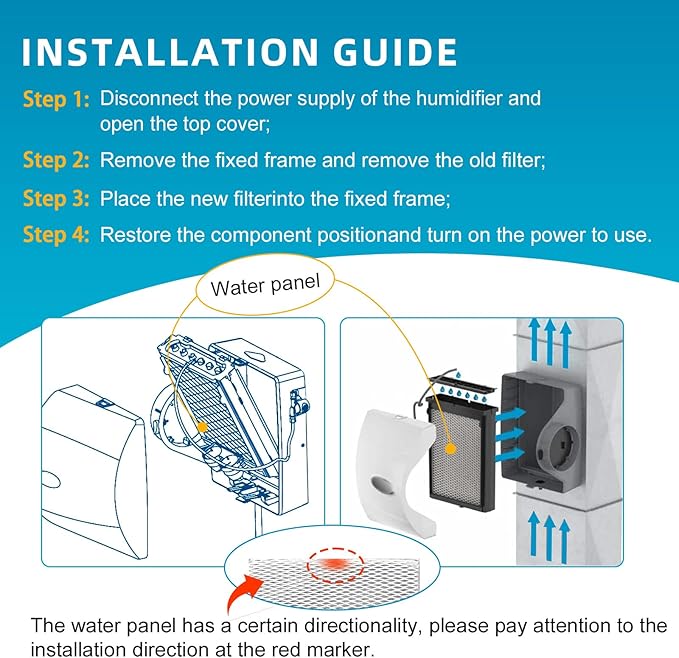 INSTALLATION GUIDE

Step 1: Disconnect the power supply of the humidifier and open the top cover;

Step 2: Remove the fixed frame and remove the old filter;

Step 3: Place the new filterinto the fixed frame;

Step 4: Restore the component positionand turn on the power to use.

Water panel

The water panel has a certain directionality, please pay attention to the installation direction at the red marker.