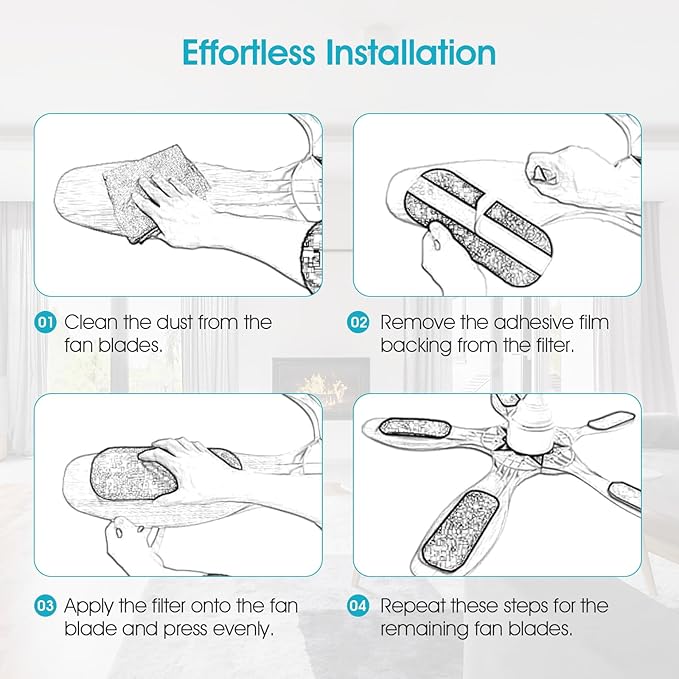 Effortless Installation

01 Clean the dust from the fan blades.

02 Remove the adhesive film backing from the filter.

03 Apply the filter onto the fan blade and press evenly.

04 Repeat these steps for the remaining fan blades.