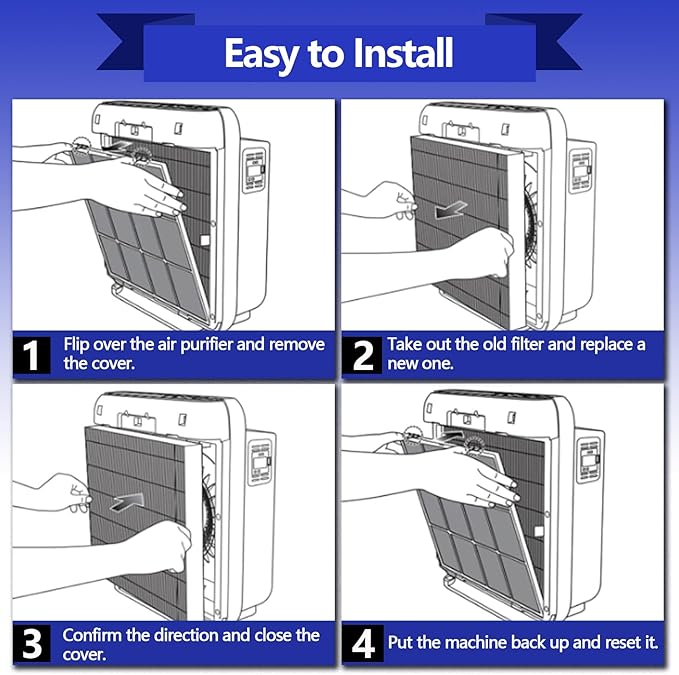 Easy to Install

1 Flip over the air purifier and remove the cover.

2 Take out the old filter and replace a new one.

3 Confirm the direction and close the cover.

4 Put the machine back up and reset it.