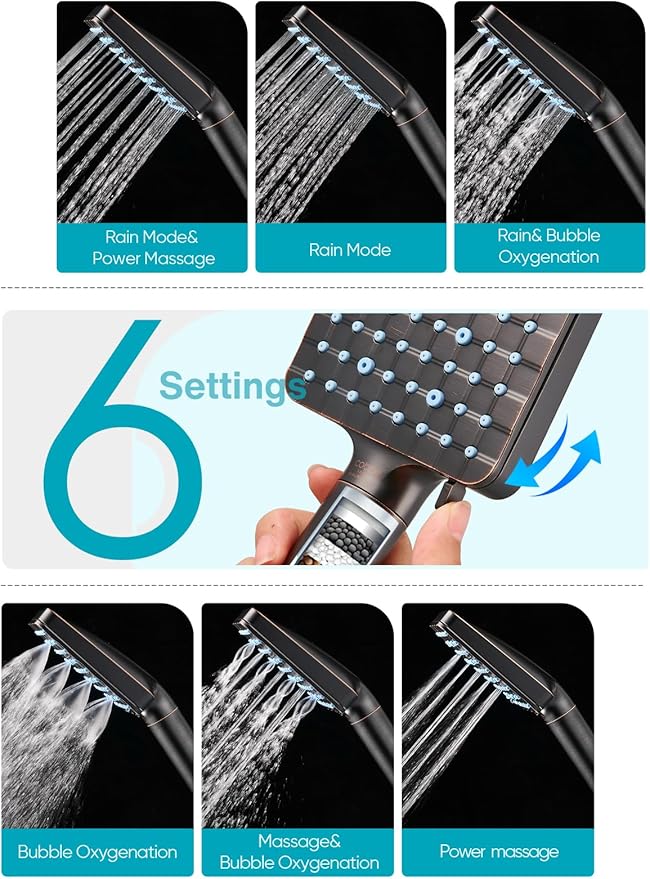 Rain Mode& Power Massage

Rain Mode

Rain& Bubble Oxygenation

6 Settings

Bubble Oxygenation

Massage& Bubble Oxygenation

Power massage