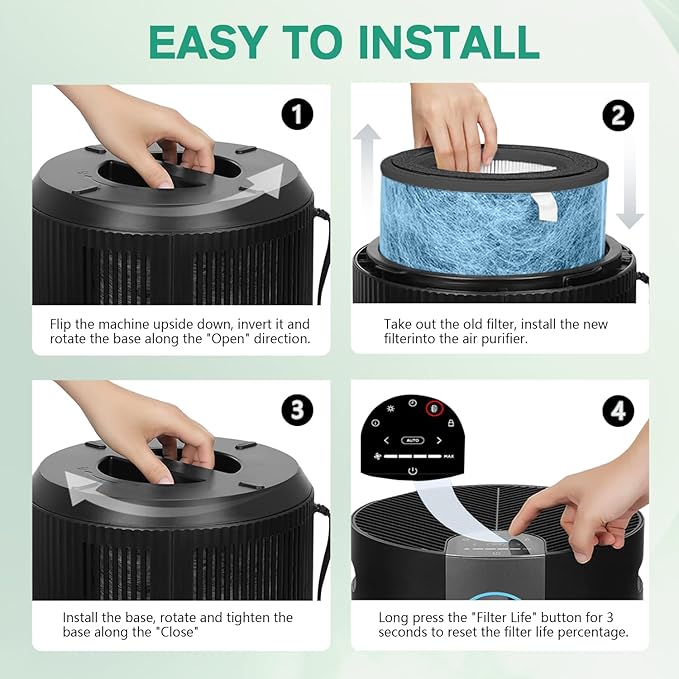 EASY TO INSTALL

1

Flip the machine upside down, invert it and rotate the base along the "Open" direction.

2

Take out the old filter, install the new filterinto the air purifier.

3

Install the base, rotate and tighten the base along the "Close"

4

AUTO

MAX

Long press the "Filter Life" button for 3 seconds to reset the filter life percentage.