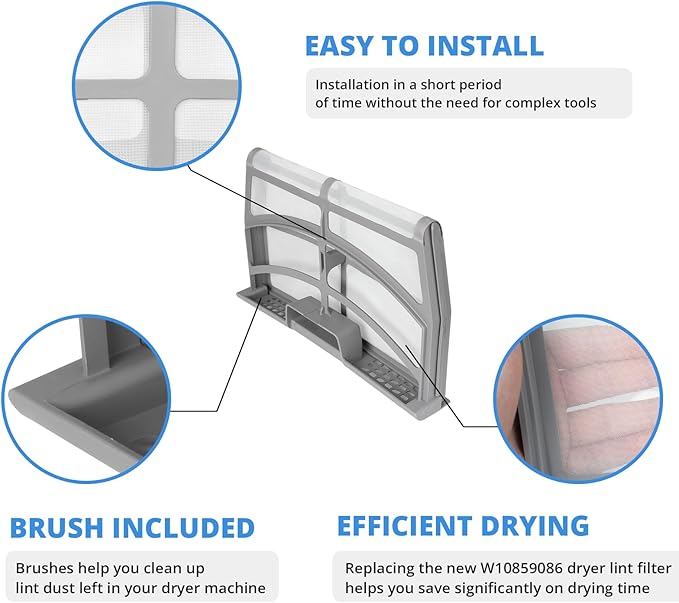 EASY TO INSTALL

Installation in a short period of time without the need for complex tools

BRUSH INCLUDED

Brushes help you clean up lint dust left in your dryer machine

EFFICIENT DRYING

Replacing the new W10859086 dryer lint filter helps you save significantly on drying time