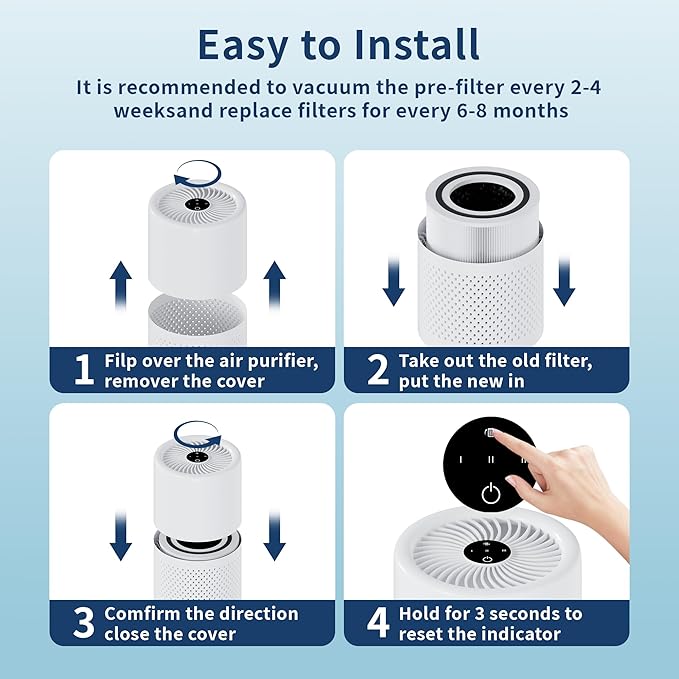 Easy to Install

It is recommended to vacuum the pre-filter every 2-4 weeksand replace filters for every 6-8 months

1 Filp over the air purifier, remover the cover

2 Take out the old filter, put the new in

3 Comfirm the direction close the cover

4 Hold for 3 seconds to reset the indicator