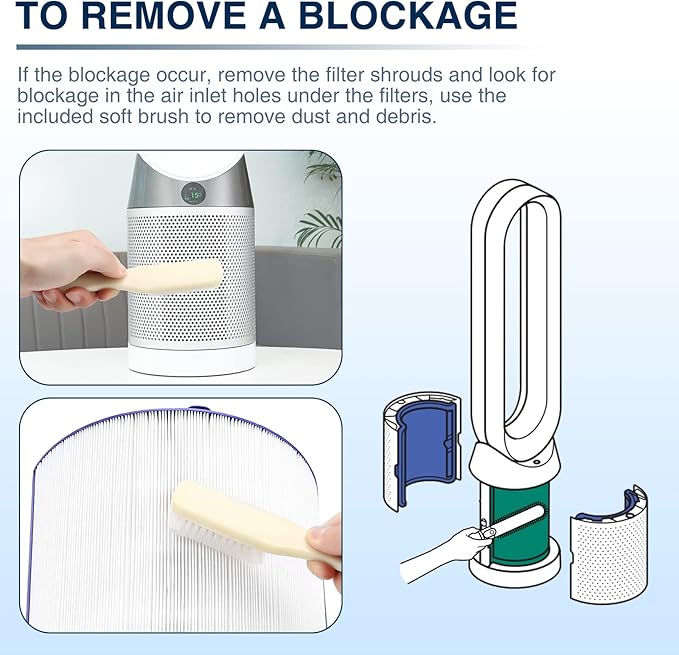 TO REMOVE A BLOCKAGE

If the blockage occur, remove the filter shrouds and look for blockage in the air inlet holes under the filters, use the included soft brush to remove dust and debris.

15