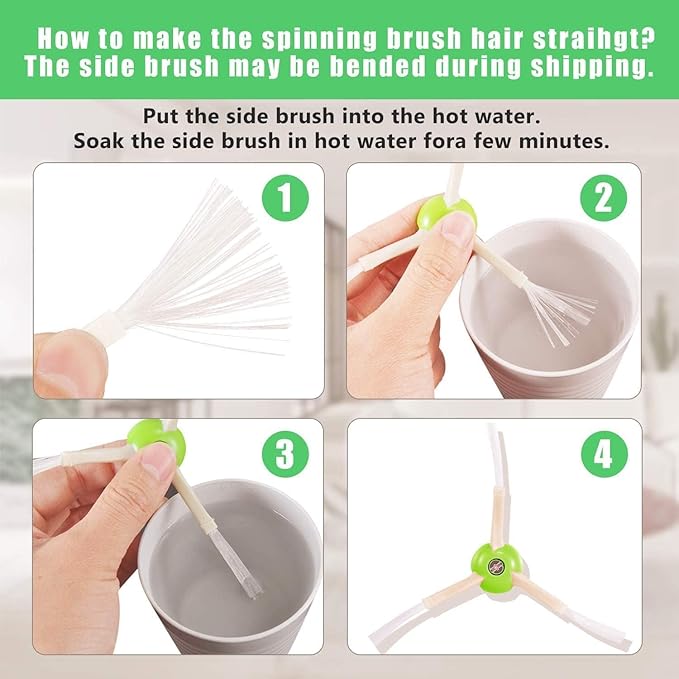 How to make the spinning brush hair straihgt?
The side brush may be bended during shipping.

Put the side brush into the hot water.
Soak the side brush in hot water fora few minutes.

1

2

3

4