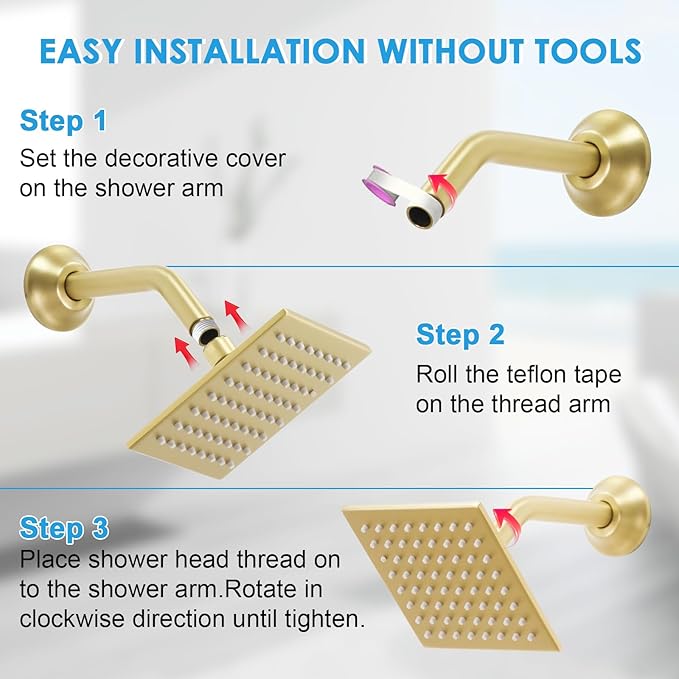 EASY INSTALLATION WITHOUT TOOLS

Step 1
Set the decorative cover on the shower arm

Step 2
Roll the teflon tape on the thread arm

Step 3
Place shower head thread on to the shower arm.Rotate in clockwise direction until tighten.