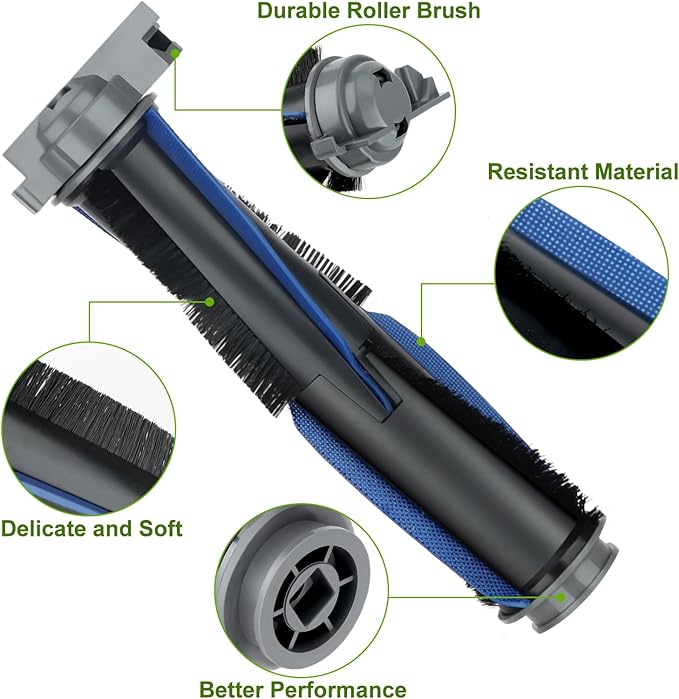 Durable Roller Brush

Resistant Material

Delicate and Soft

Better Performance