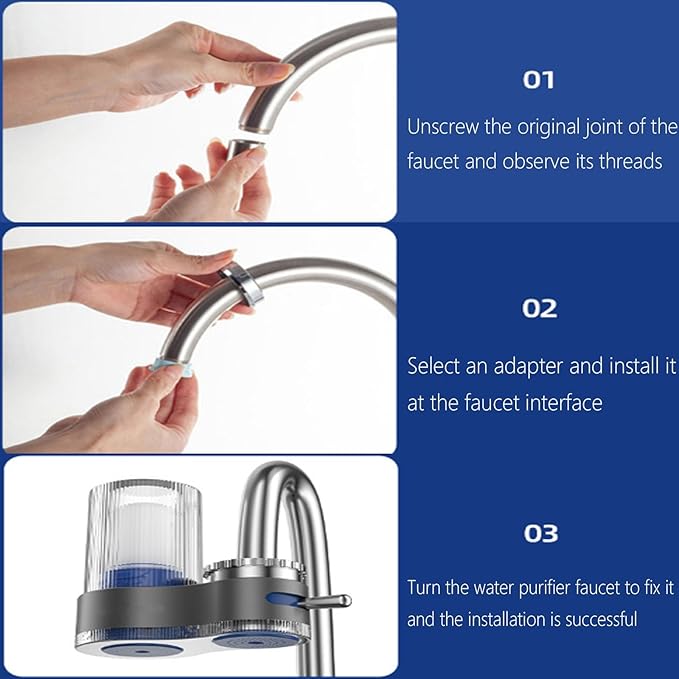 01

Unscrew the original joint of the faucet and observe its threads

02

Select an adapter and install it at the faucet interface

03

Turn the water purifier faucet to fix it and the installation is successful