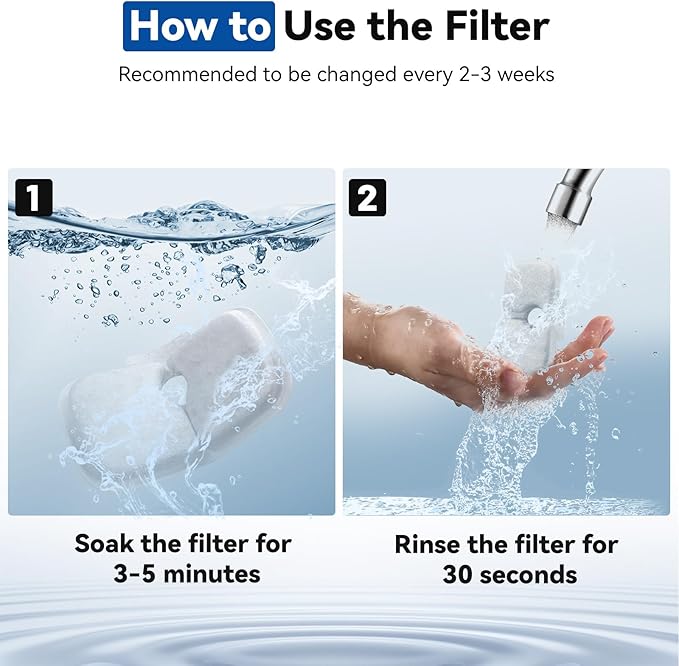 How to Use the Filter

Recommended to be changed every 2-3 weeks

1

Soak the filter for 3-5 minutes

2

Rinse the filter for 30 seconds