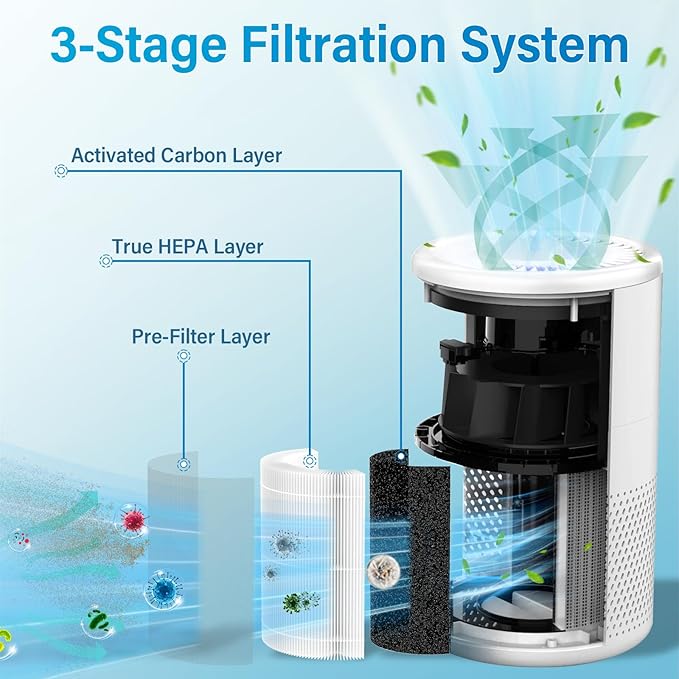 3-Stage Filtration System

Activated Carbon Layer

True HEPA Layer

Pre-Filter Layer