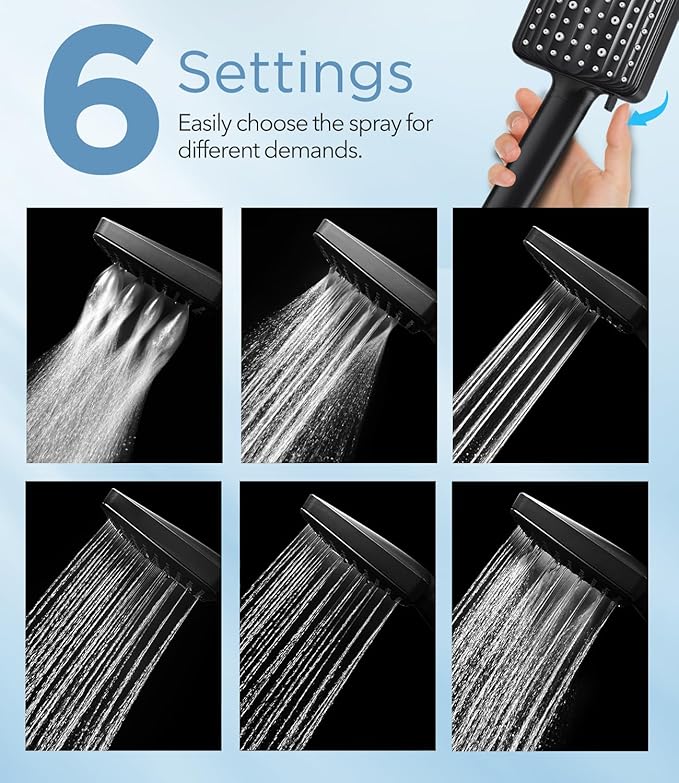 6 Settings
Easily choose the spray for different demands.