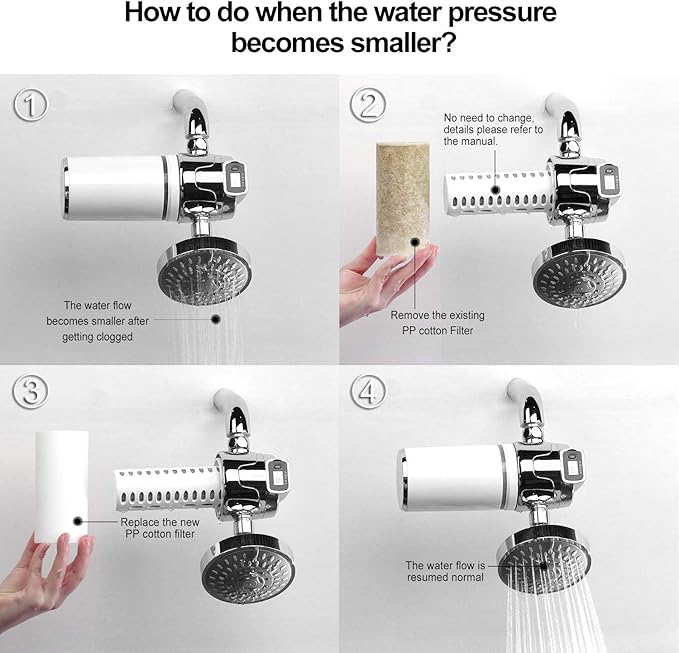 How to do when the water pressure becomes smaller?

①

The water flow becomes smaller after getting clogged

②

No need to change, details please refer to the manual.

Remove the existing PP cotton Filter

③

Replace the new PP cotton filter

④

The water flow is resumed normal