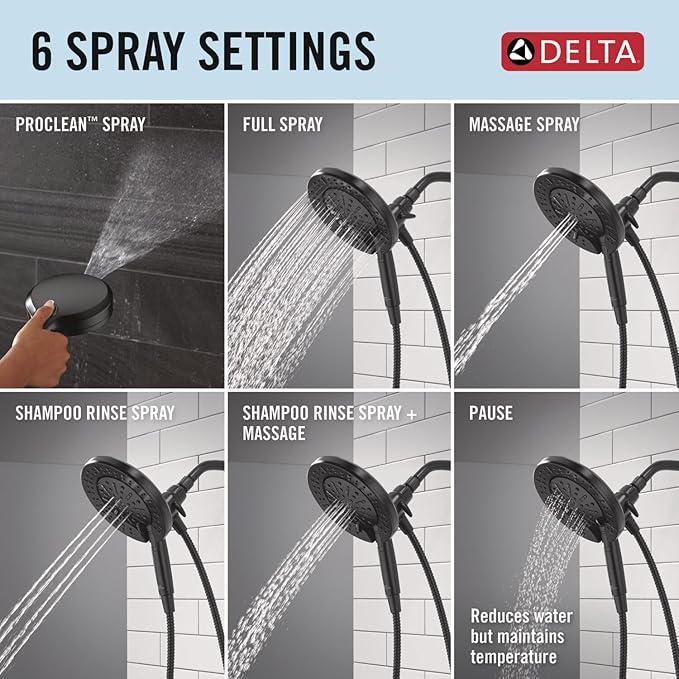 6 SPRAY SETTINGS

DELTA

PROCLEAN™ SPRAY

FULL SPRAY

MASSAGE SPRAY

SHAMPOO RINSE SPRAY

SHAMPOO RINSE SPRAY + MASSAGE

PAUSE

Reduces water but maintains temperature