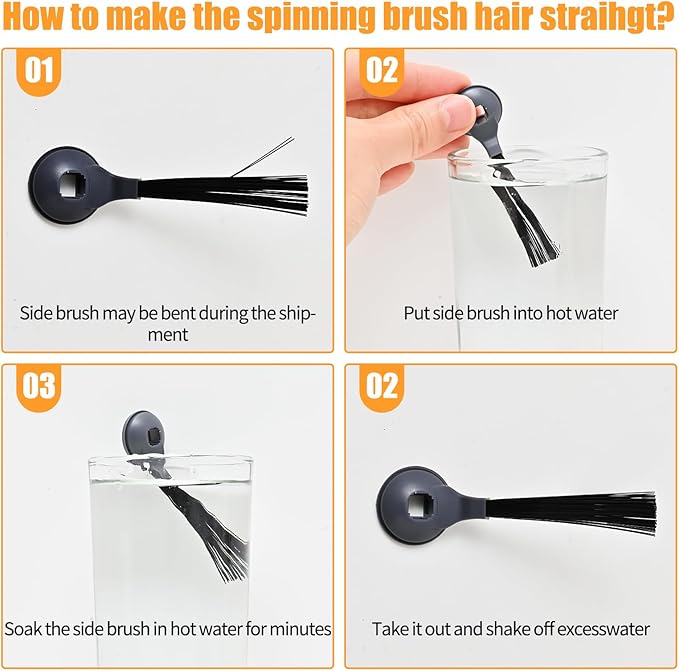 How to make the spinning brush hair straihgt?

01

Side brush may be bent during the shipment

02

Put side brush into hot water

03

Soak the side brush in hot water for minutes

02

Take it out and shake off excesswater