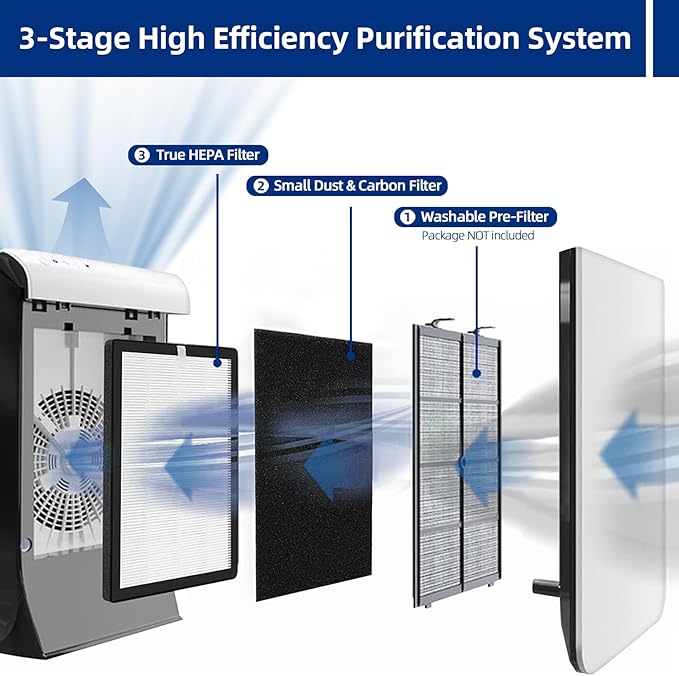 3-Stage High Efficiency Purification System

3 True HEPA Filter

2 Small Dust & Carbon Filter

1 Washable Pre-Filter
Package NOT included