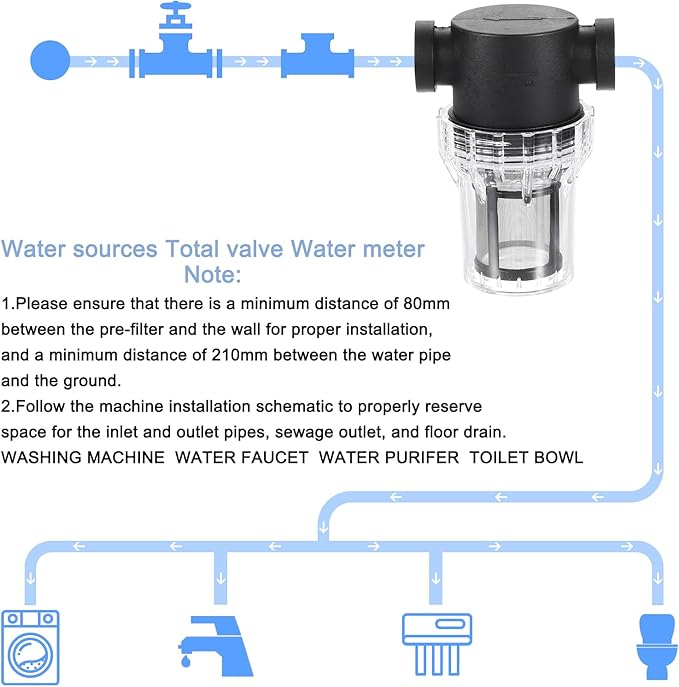 Water sources Total valve Water meter
Note:

1.Please ensure that there is a minimum distance of 80mm between the pre-filter and the wall for proper installation, and a minimum distance of 210mm between the water pipe and the ground.

2.Follow the machine installation schematic to properly reserve space for the inlet and outlet pipes, sewage outlet, and floor drain.

WASHING MACHINE WATER FAUCET WATER PURIFER TOILET BOWL