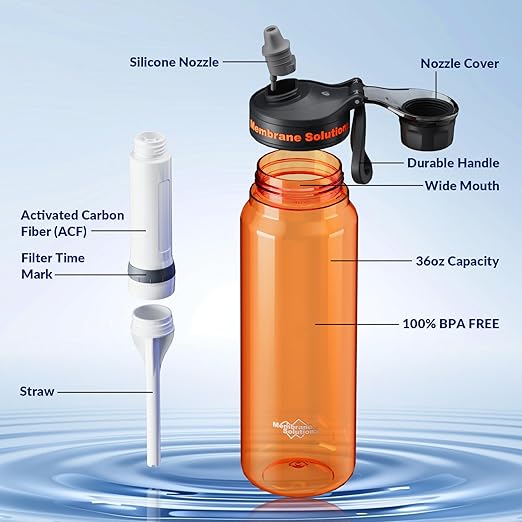 Silicone Nozzle

Nozzle Cover

Membrane Solutions

Durable Handle

Wide Mouth

Activated Carbon Fiber (ACF)

Filter Time Mark

36oz Capacity

100% BPA FREE

Straw

Membrane Solutions