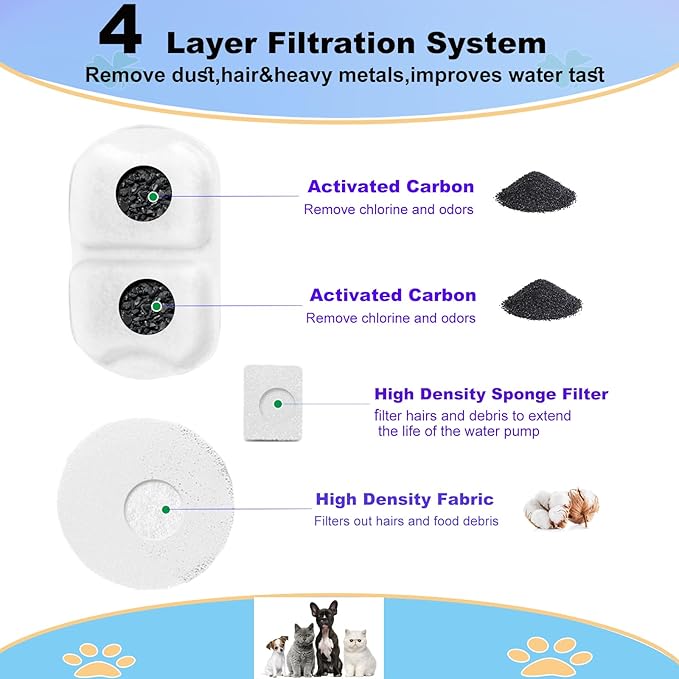 4 Layer Filtration System

Remove dust,hair&heavy metals,improves water tast

Activated Carbon

Remove chlorine and odors

Activated Carbon

Remove chlorine and odors

High Density Sponge Filter

filter hairs and debris to extend the life of the water pump

High Density Fabric

Filters out hairs and food debris